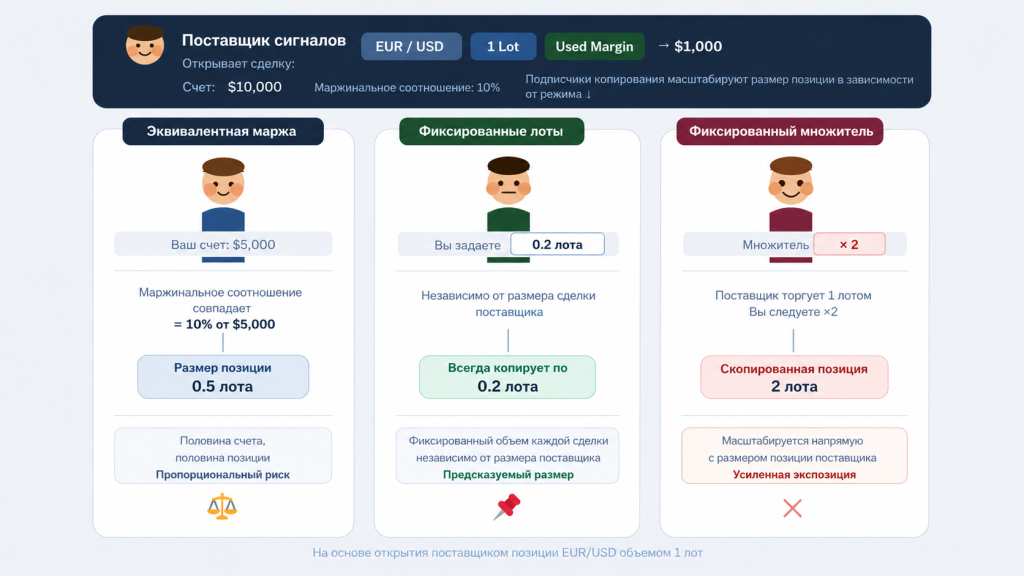 Поставщик сигналов

EUR / USD

1 Lot

Used Margin

→ $1,000

Открывает сделку:

Счет: $10,000

Маржинальное соотношение: 10%

Подписчики копирования масштабируют размер позиции в зависимости от режима ↓

Эквивалентная маржа

Ваш счет: $5,000

Маржинальное соотношение совпадает
= 10% от $5,000

Размер позиции
0.5 лота

Половина счета, половина позиции
Пропорциональный риск

Фиксированные лоты

Вы задаете 0.2 лота

Независимо от размера сделки поставщика

Всегда копирует по
0.2 лота

Фиксированный объем каждой сделки независимо от размера поставщика
Предсказуемый размер

Фиксированный множитель

Множитель × 2

Поставщик торгует 1 лотом
Вы следуете ×2

Скопированная позиция
2 лота

Масштабируется напрямую с размером позиции поставщика
Усиленная экспозиция

На основе открытия поставщиком позиции EUR/USD объемом 1 лот